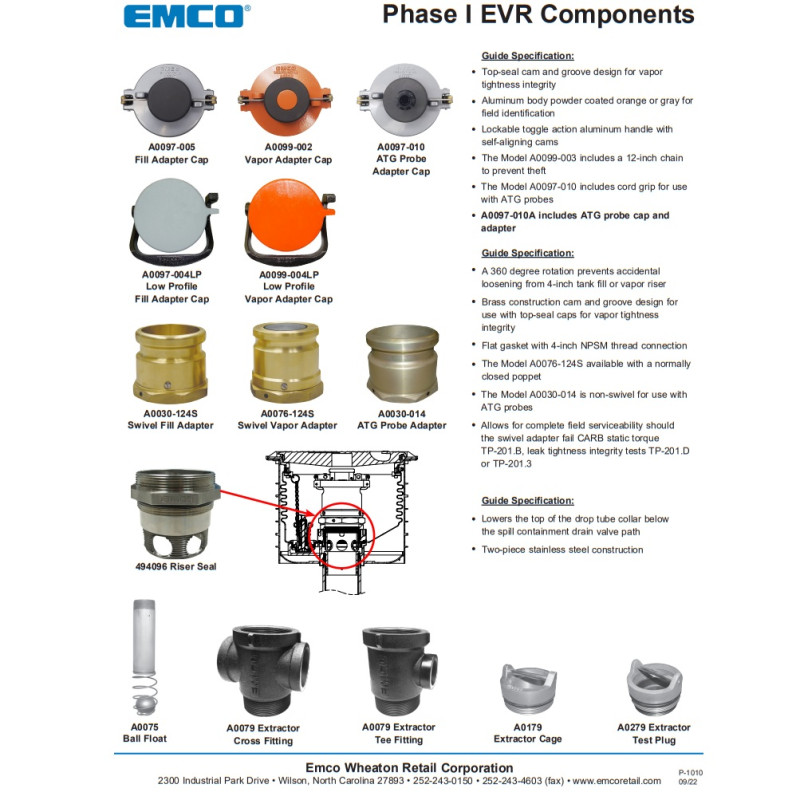 EMCO®

Phase I EVR Components

A0097-005
Fill Adapter Cap

A0099-002
Vapor Adapter Cap

A0097-010
ATG Probe
Adapter Cap

A0097-004LP
Low Profile
Fill Adapter Cap

A0099-004LP
Low Profile
Vapor Adapter Cap

Guide Specification:

• Top-seal cam and groove design for vapor tightness integrity
• Aluminum body powder coated orange or gray for field identification
• Lockable toggle action aluminum handle with self-aligning cams
• The Model A0099-003 includes a 12-inch chain to prevent theft
• The Model A0097-010 includes cord grip for use with ATG probes
• A0097-010A includes ATG probe cap and adapter

A0030-124S
Swivel Fill Adapter

A0076-124S
Swivel Vapor Adapter

A0030-014
ATG Probe Adapter

Guide Specification:

• A 360 degree rotation prevents accidental loosening from 4-inch tank fill or vapor riser
• Brass construction cam and groove design for use with top-seal caps for vapor tightness integrity
• Flat gasket with 4-inch NPSM thread connection
• The Model A0076-124S available with a normally closed poppet
• The Model A0030-014 is non-swivel for use with ATG probes
• Allows for complete field serviceability should the swivel adapter fail CARB static torque TP-201.B, leak tightness integrity tests TP-201.D or TP-201.3

494096 Riser Seal

Guide Specification:

• Lowers the top of the drop tube collar below the spill containment drain valve path
• Two-piece stainless steel construction

A0075
Ball Float

A0079 Extractor
Cross Fitting

A0079 Extractor
Tee Fitting

A0179
Extractor Cage

A0279 Extractor
Test Plug

Emco Wheaton Retail Corporation
2300 Industrial Park Drive • Wilson, North Carolina 27893 • 252-243-0150 • 252-243-4603 (fax) • www.emcoretail.com

P-1010
09/22